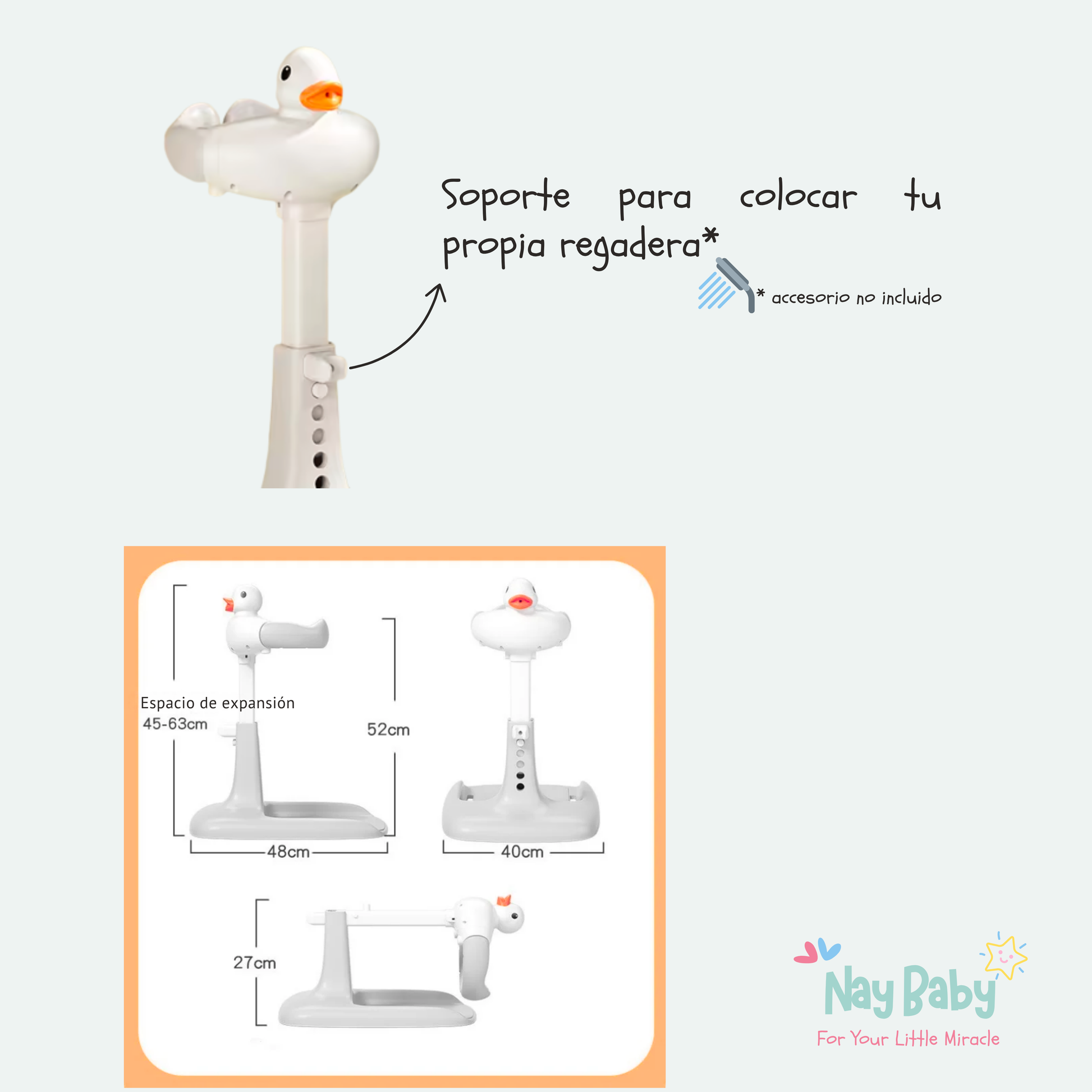 Soporte para colocar tu propia regadera*

* accesorio no incluido

Espacio de expansión
45-63cm

52cm

48cm

40cm

27cm

Nay Baby
For Your Little Miracle